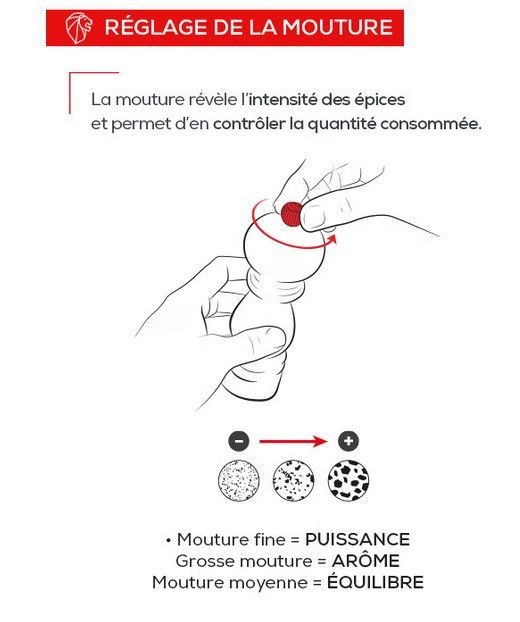 RÉGLAGE DE LA MOUTURE

La mouture révèle l'intensité des épices et permet d'en contrôler la quantité consommée.

−
+

• Mouture fine = PUISSANCE
Grosse mouture = ARÔME
Mouture moyenne = ÉQUILIBRE